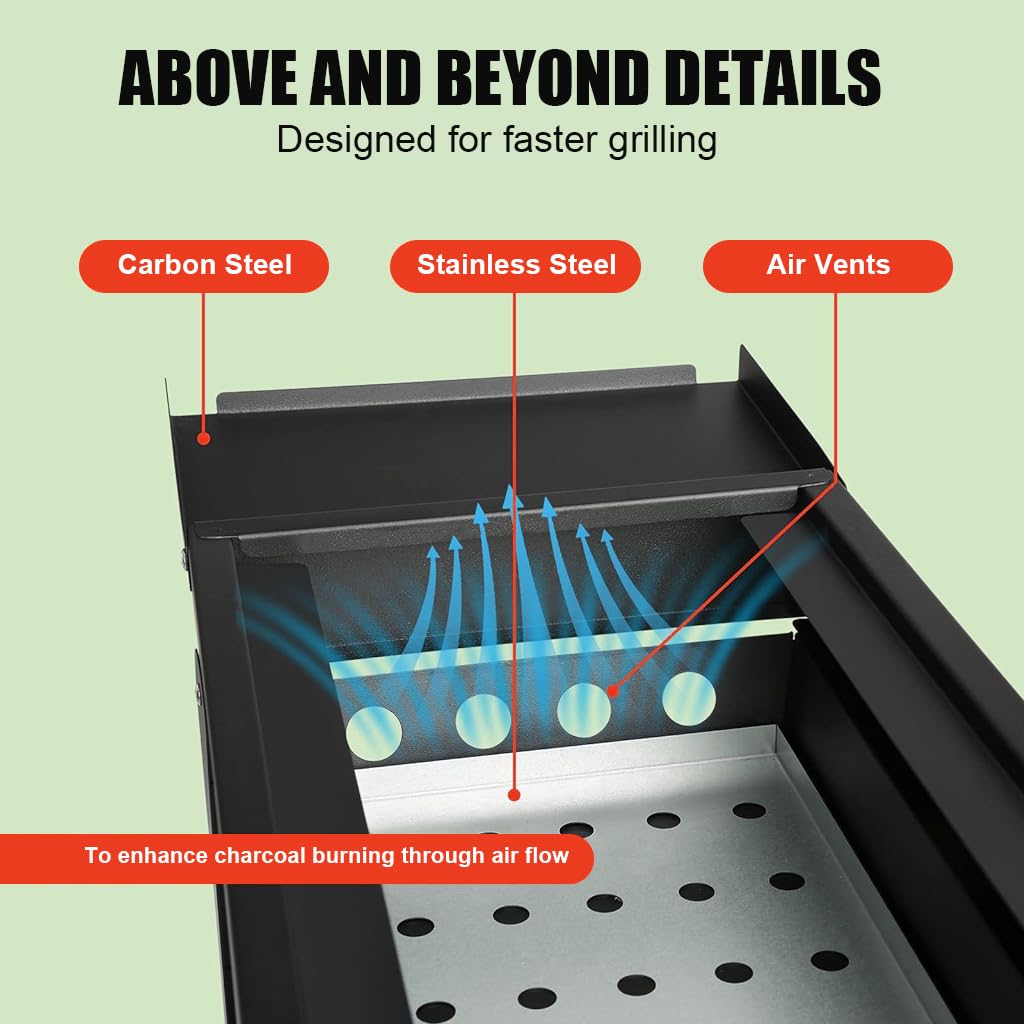 ABOVE AND BEYOND DETAILS
Designed for faster grilling

Carbon Steel

Stainless Steel

Air Vents

To enhance charcoal burning through air flow